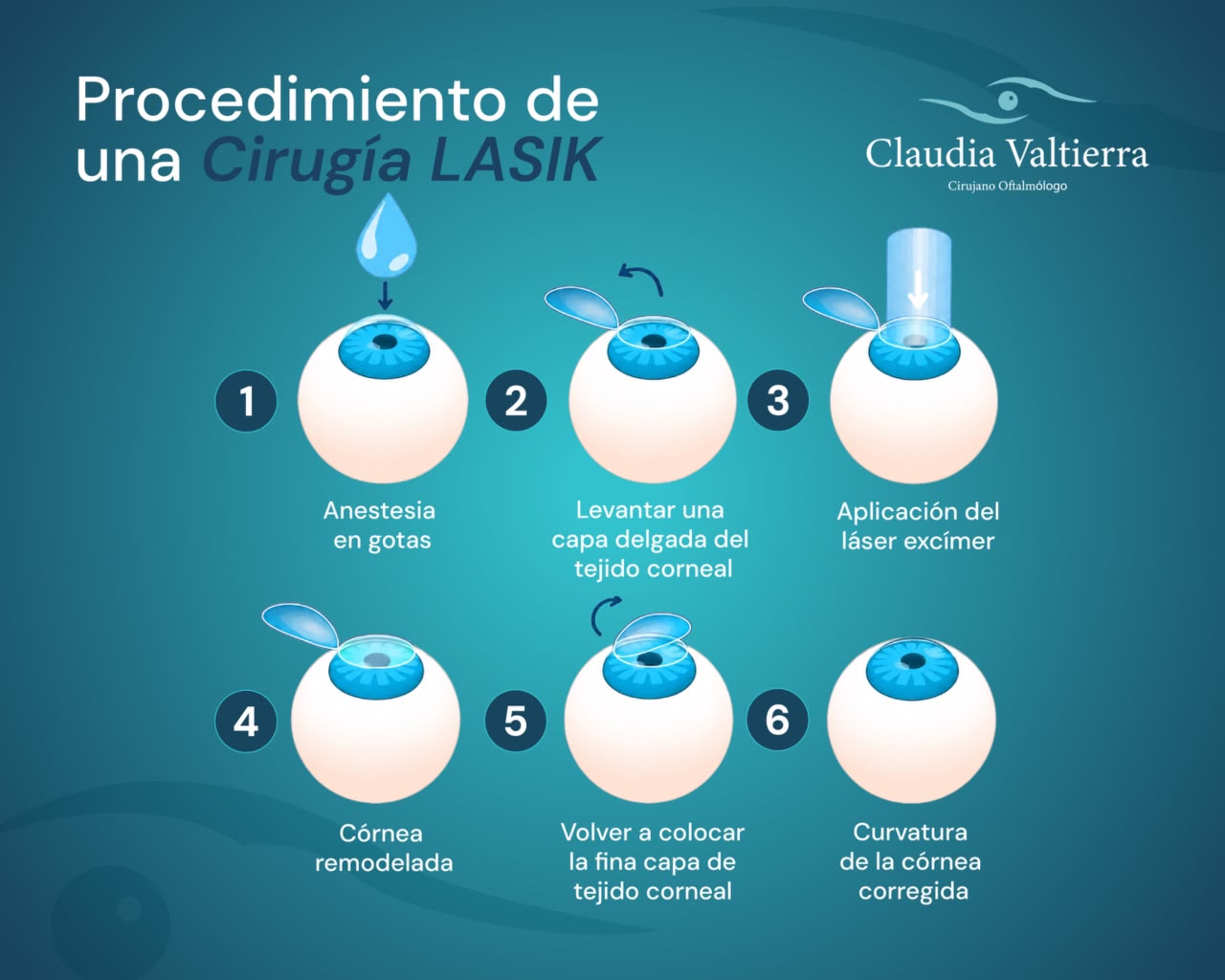 Procedimiento de una Cirugía LASIK

Claudia Valtierra
Cirujano Oftalmólogo

1
Anestesia en gotas

2
Levantar una capa delgada del tejido corneal

3
Aplicación del láser excímer

4
Córnea remodelada

5
Volver a colocar la fina capa de tejido corneal

6
Curvatura de la córnea corregida